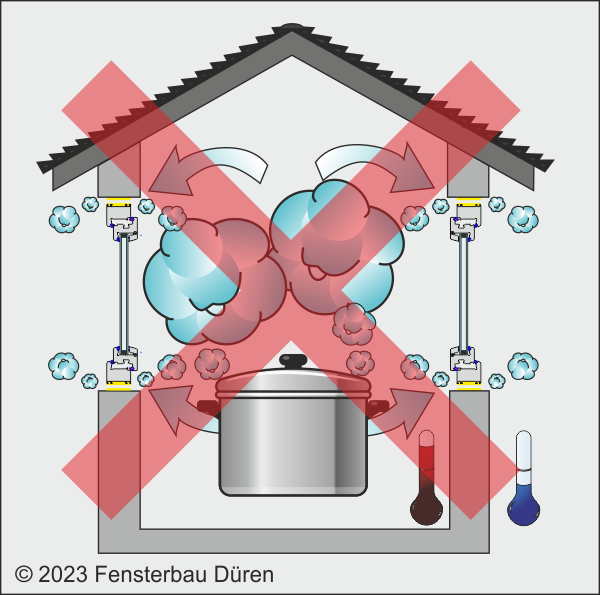 © 2023 Fensterbau Düren